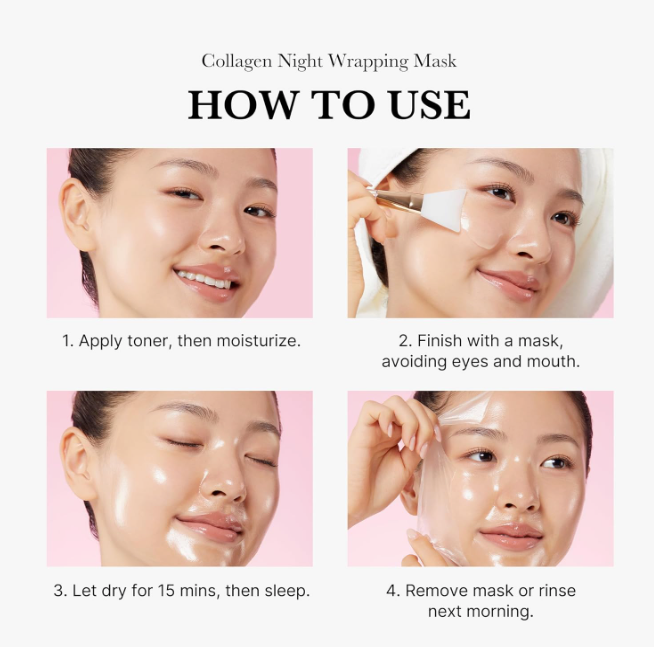 Collagen Night Wrapping Mask

HOW TO USE

1. Apply toner, then moisturize.

2. Finish with a mask, avoiding eyes and mouth.

3. Let dry for 15 mins, then sleep.

4. Remove mask or rinse next morning.