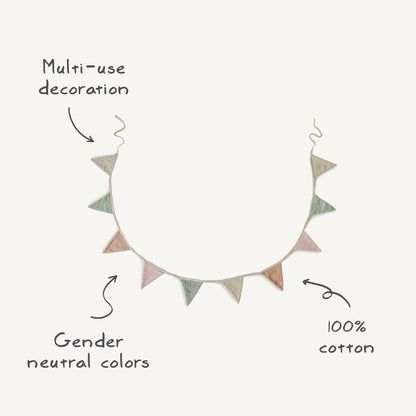 Multi-use decoration

Gender neutral colors

100% cotton