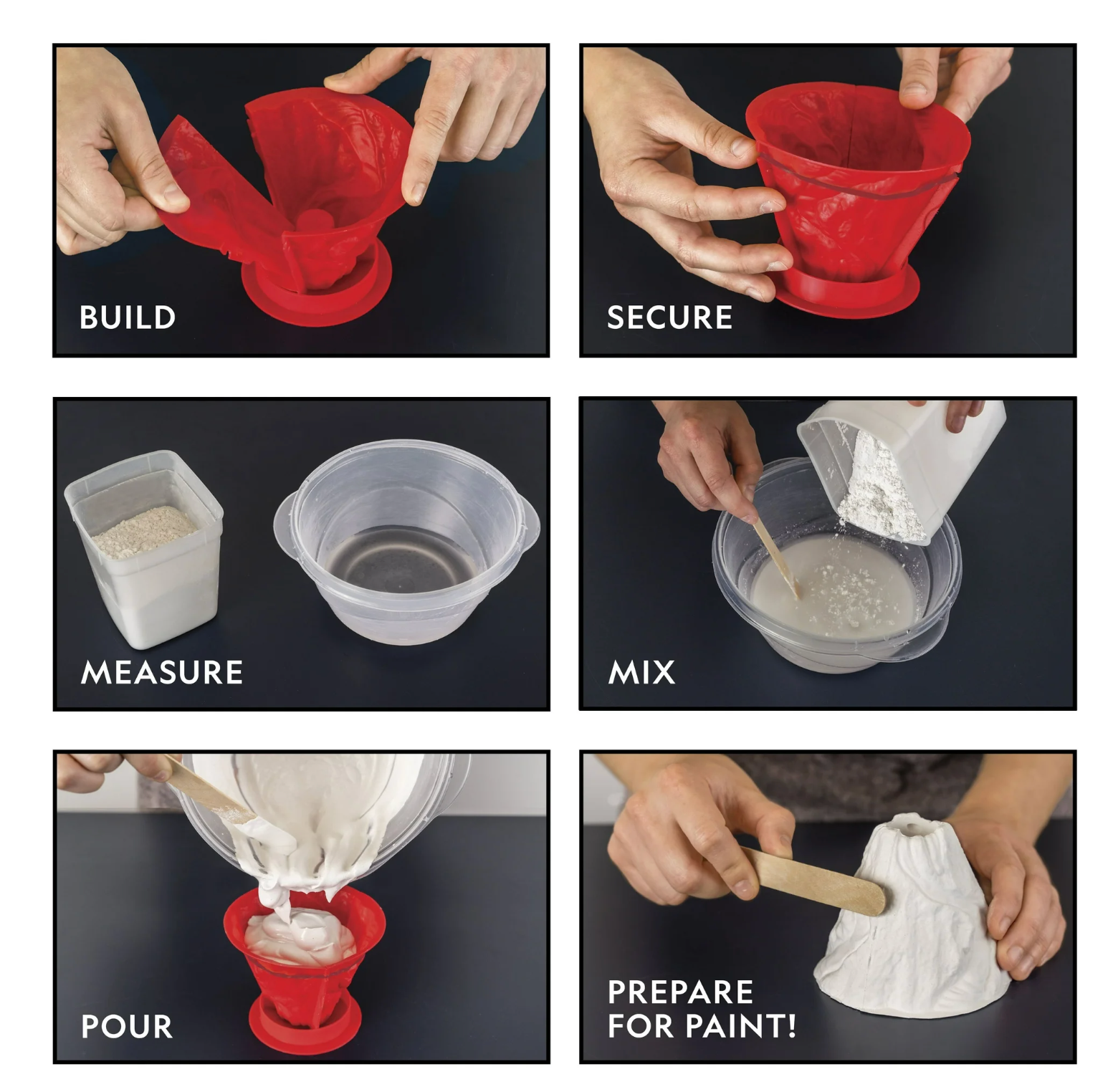 BUILD

SECURE

MEASURE

MIX

POUR

PREPARE FOR PAINT!