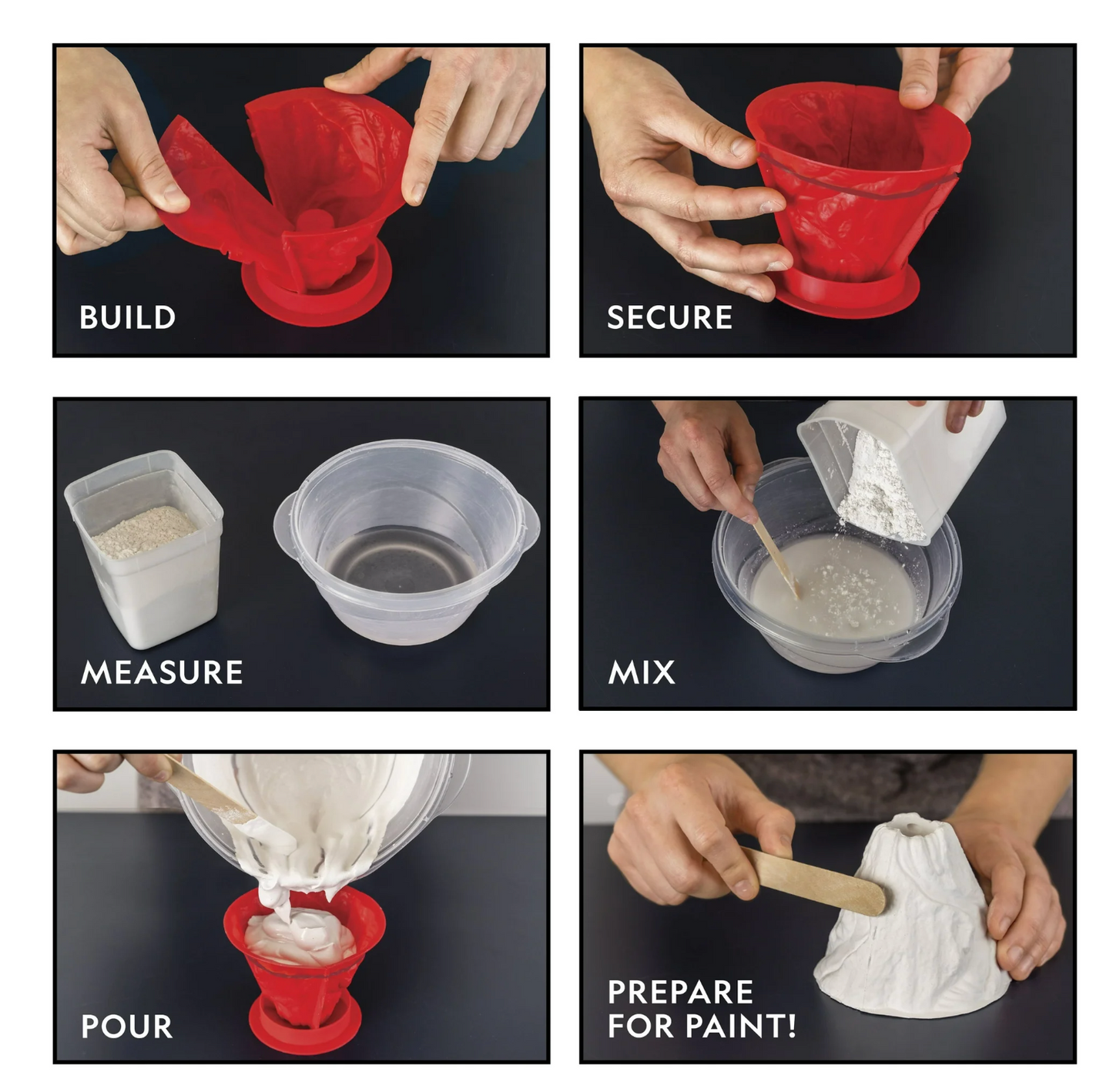 BUILD

SECURE

MEASURE

MIX

POUR

PREPARE FOR PAINT!