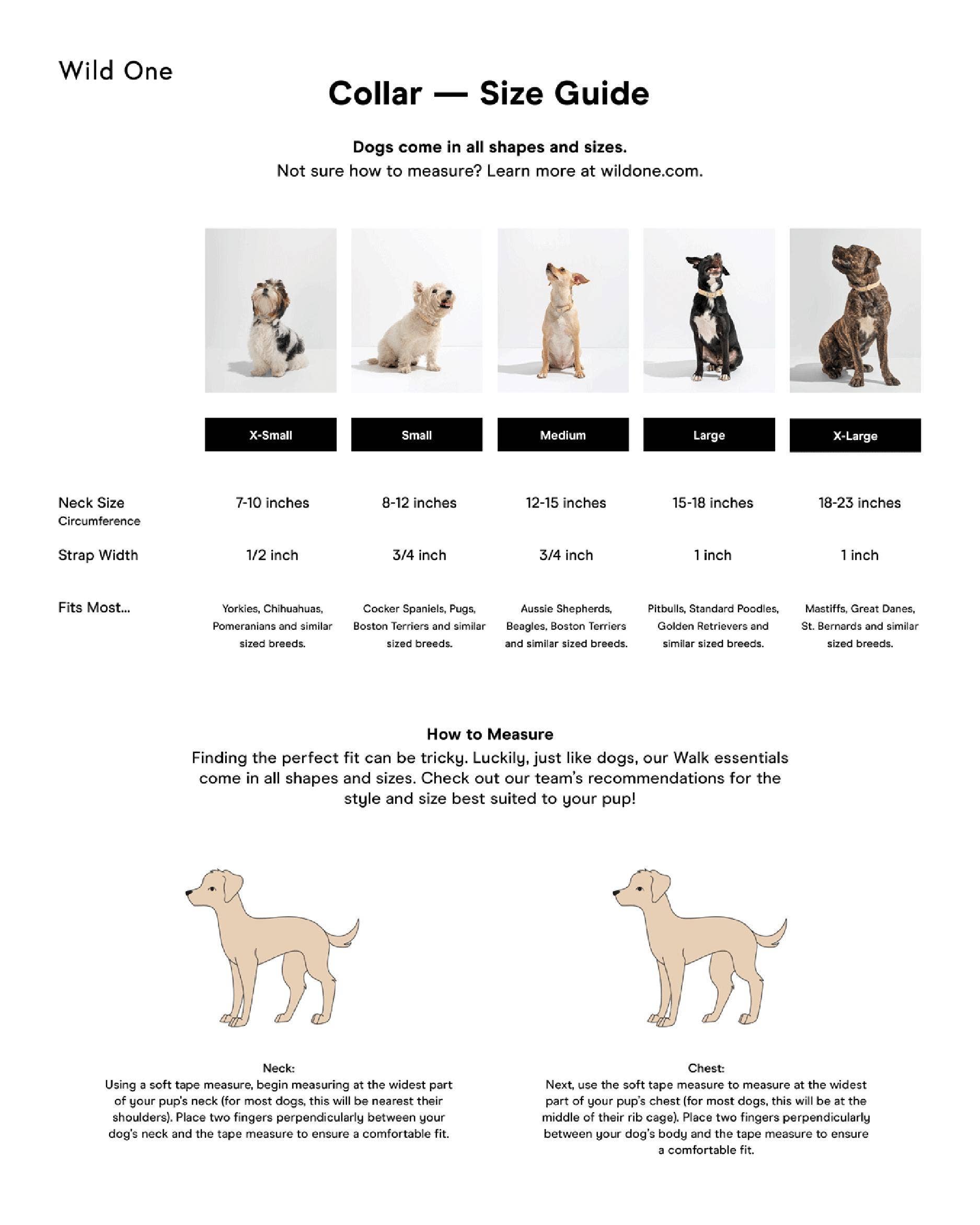 Wild One

Collar — Size Guide

Dogs come in all shapes and sizes.
Not sure how to measure? Learn more at wildone.com.

| | X-Small | Small | Medium | Large | X-Large |
|---|---|---|---|---|---|
| Neck Size Circumference | 7-10 inches | 8-12 inches | 12-15 inches | 15-18 inches | 18-23 inches |
| Strap Width | 1/2 inch | 3/4 inch | 3/4 inch | 1 inch | 1 inch |
| Fits Most... | Yorkies, Chihuahuas, Pomeranians and similar sized breeds. | Cocker Spaniels, Pugs, Boston Terriers and similar sized breeds. | Aussie Shepherds, Beagles, Boston Terriers and similar sized breeds. | Pitbulls, Standard Poodles, Golden Retrievers and similar sized breeds. | Mastiffs, Great Danes, St. Bernards and similar sized breeds. |

How to Measure
Finding the perfect fit can be tricky. Luckily, just like dogs, our Walk essentials come in all shapes and sizes. Check out our team's recommendations for the style and size best suited to your pup!

Neck:
Using a soft tape measure, begin measuring at the widest part of your pup's neck (for most dogs, this will be nearest their shoulders). Place two fingers perpendicularly between your dog's neck and the tape measure to ensure a comfortable fit.

Chest:
Next, use the soft tape measure to measure at the widest part of your pup's chest (for most dogs, this will be at the middle of their rib cage). Place two fingers perpendicularly between your dog's body and the tape measure to ensure a comfortable fit.