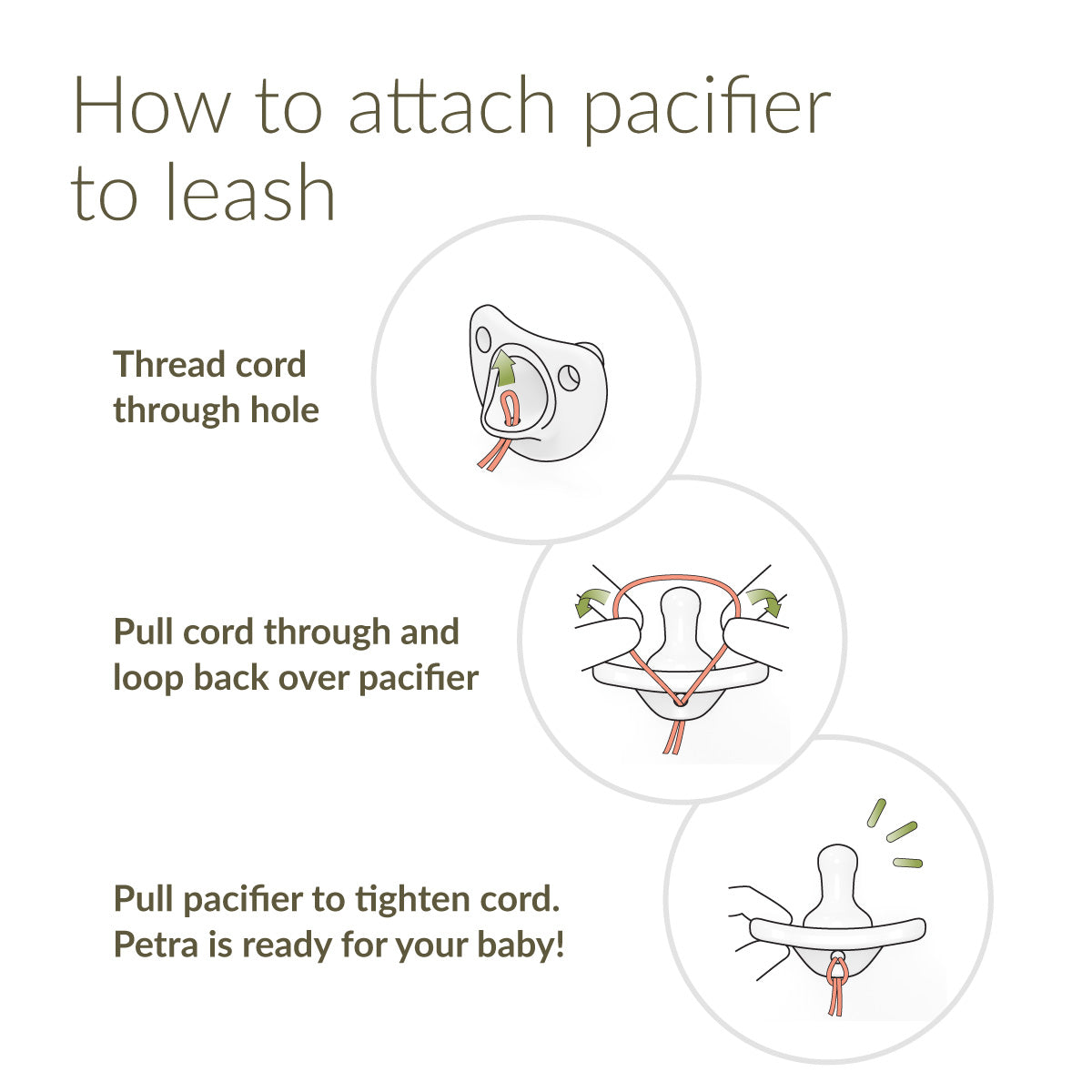 How to attach pacifier to leash

Thread cord through hole

Pull cord through and loop back over pacifier

Pull pacifier to tighten cord. Petra is ready for your baby!