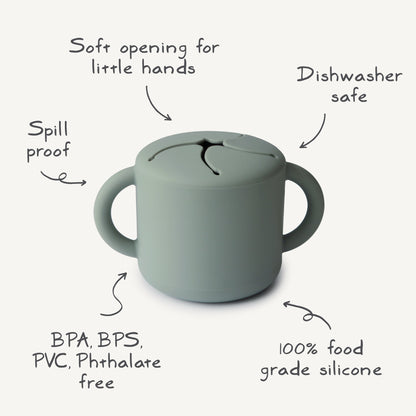 Soft opening for little hands

Dishwasher safe

Spill proof

BPA, BPS, PVC, Phthalate free

100% food grade silicone